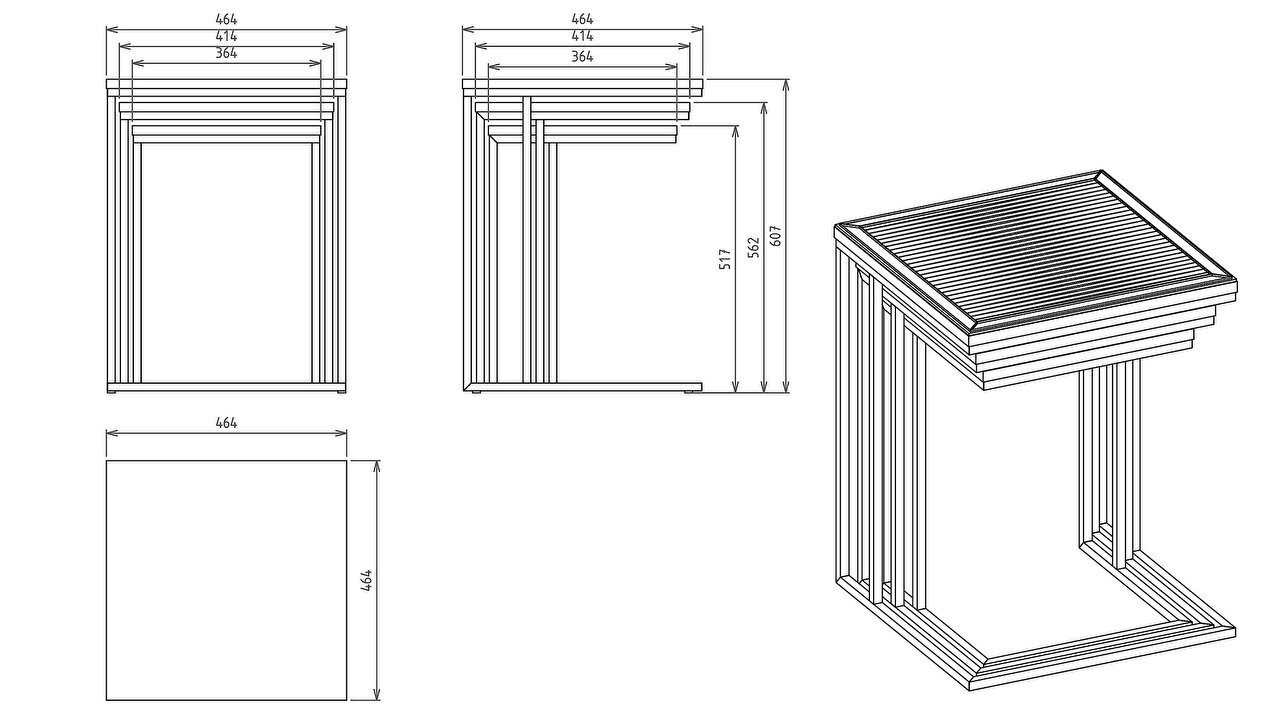 464
414
364

464
414
364

517
562
607

464
464